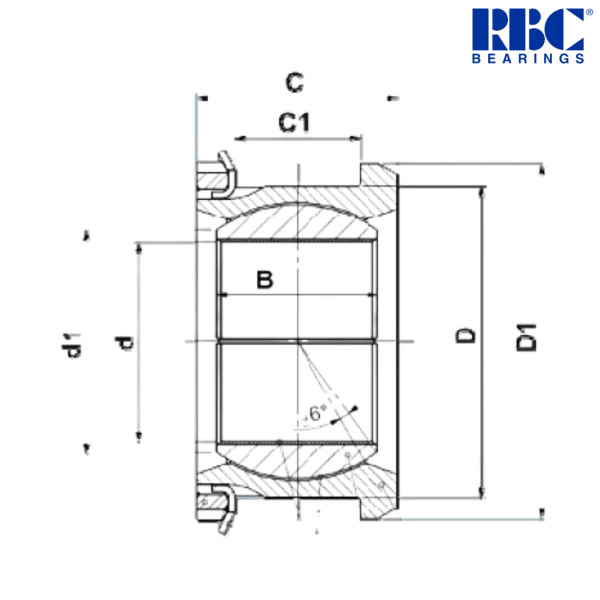 RBC®
BEARINGS

C
C1
B
d1
d
D
D1
6°